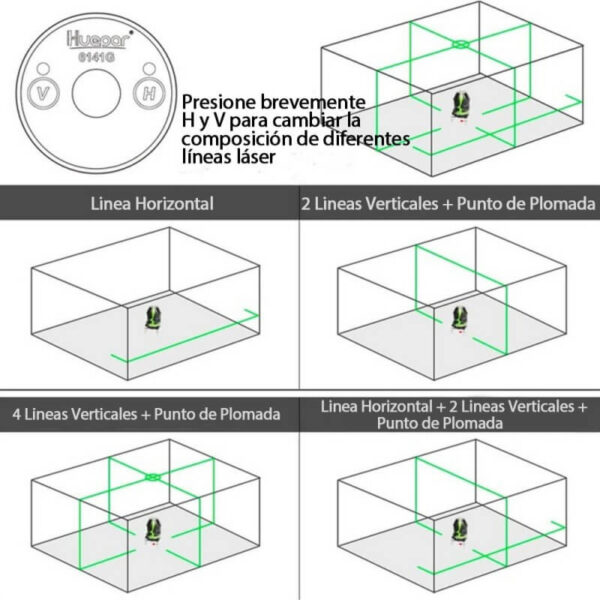 Huepar
6141G

V

H

Presione brevemente H y V para cambiar la composición de diferentes líneas láser

Linea Horizontal

2 Lineas Verticales + Punto de Plomada

4 Lineas Verticales + Punto de Plomada

Linea Horizontal + 2 Lineas Verticales + Punto de Plomada